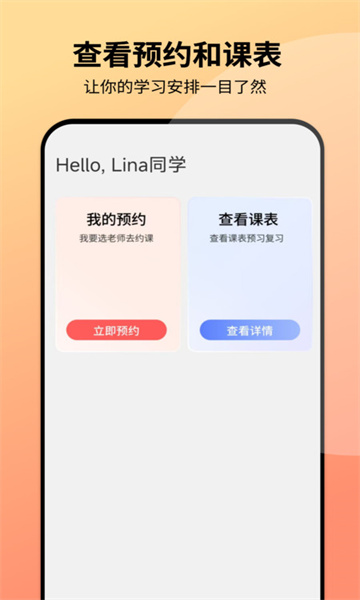 查看预约和课表
让你的学习安排一目了然

Hello, Lina同学

我的预约
我要选老师去约课
立即预约

查看课表
查看课表预习复习
查看详情